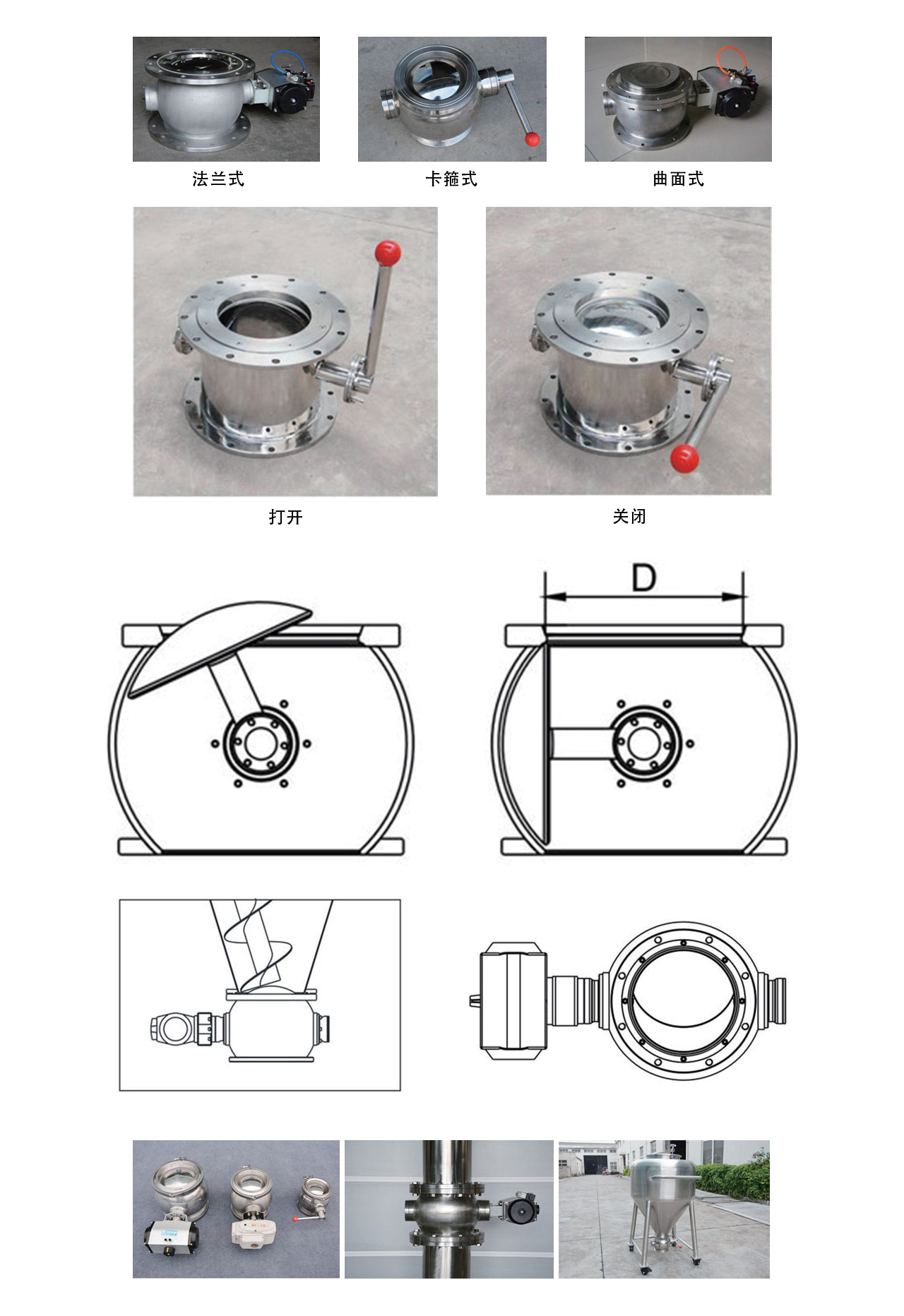 法兰式

卡箍式

曲面式

打开

关闭

D